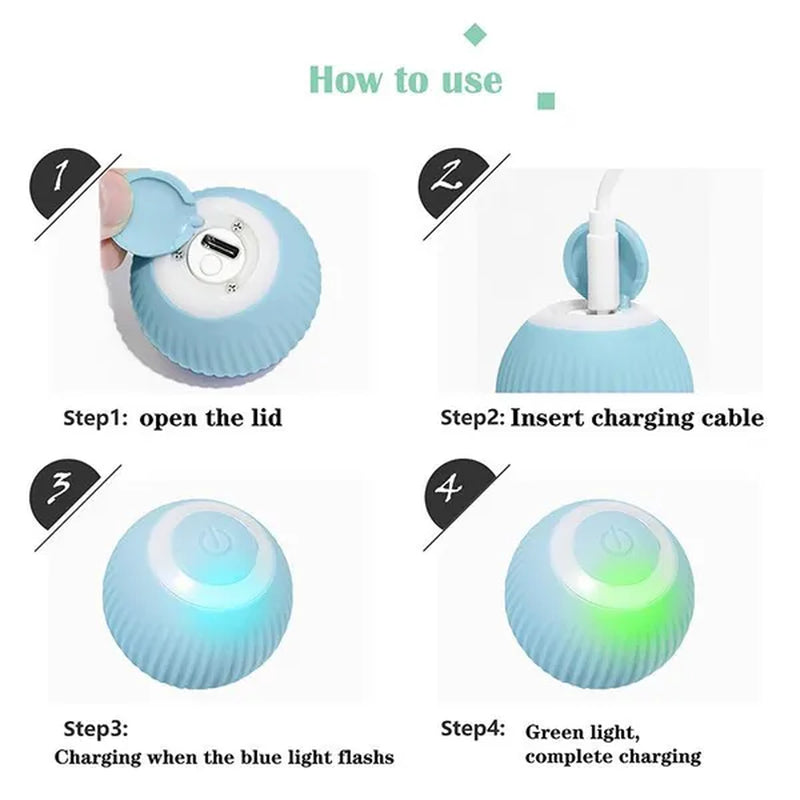 How to use

1

Step1: open the lid

2

Step2: Insert charging cable

3

Step3:
Charging when the blue light flashs

4

Step4: Green light, complete charging